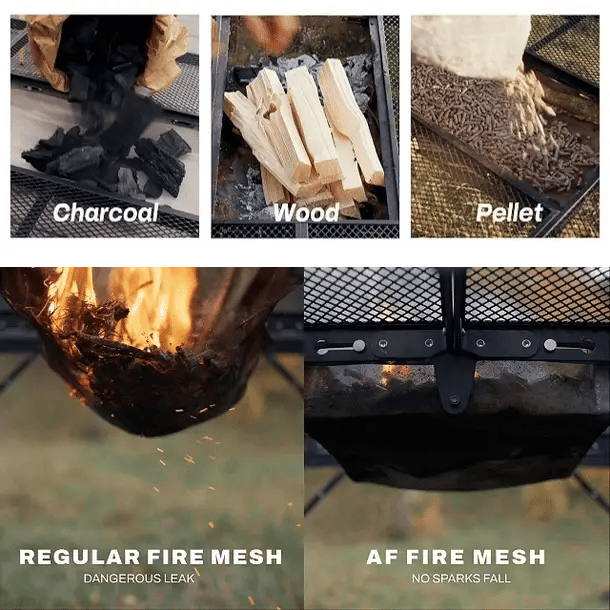 Charcoal
Wood
Pellet

REGULAR FIRE MESH
DANGEROUS LEAK

AF FIRE MESH
NO SPARKS FALL